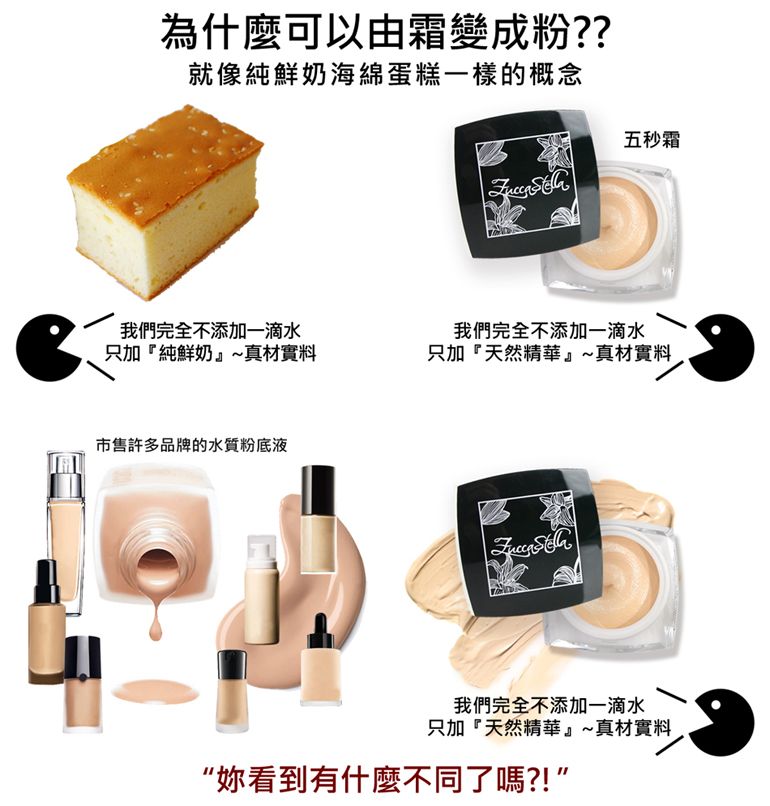 為什麼可以由霜變成粉??
就像純鮮奶海綿蛋糕一樣的概念

五秒霜

ZuccaStella

我們完全不添加一滴水
只加『純鮮奶』~真材實料

我們完全不添加一滴水
只加『天然精華』~真材實料

市售許多品牌的水質粉底液

ZuccaStella

我們完全不添加一滴水
只加『天然精華』~真材實料

"妳看到有什麼不同了嗎?!"